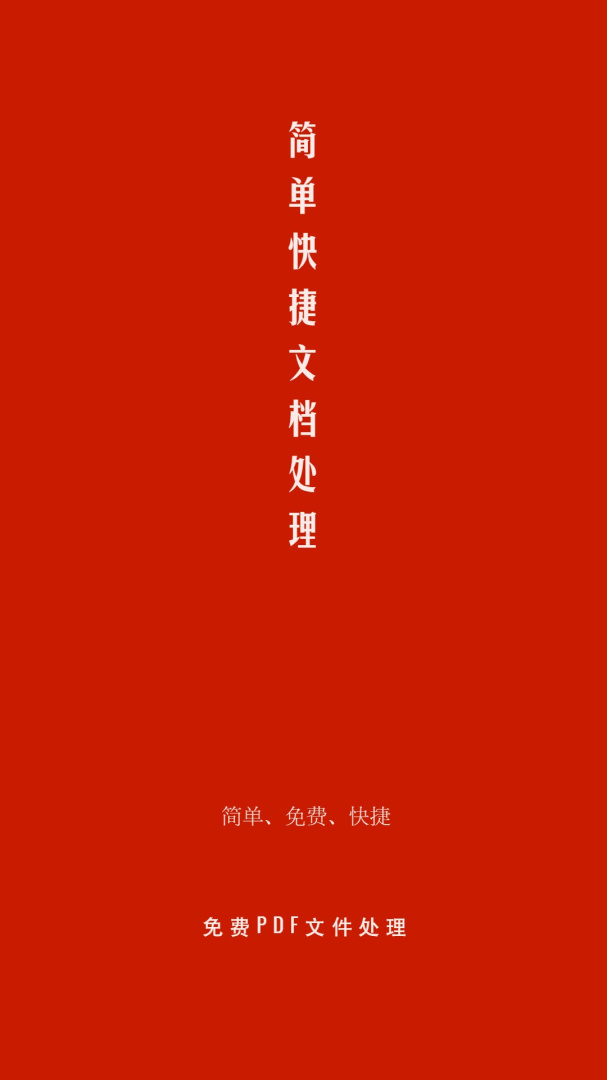 简单快捷文档处理

简单、免费、快捷

免费PDF文件处理